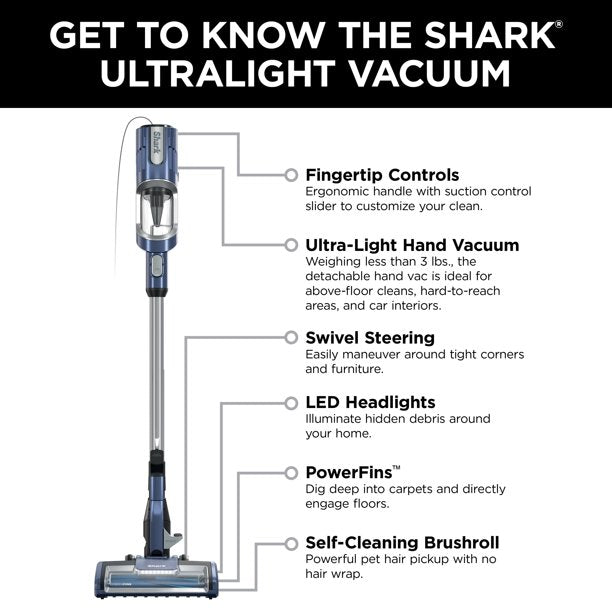 GET TO KNOW THE SHARK® ULTRALIGHT VACUUM

Shark

Fingertip Controls
Ergonomic handle with suction control slider to customize your clean.

Ultra-Light Hand Vacuum
Weighing less than 3 lbs., the detachable hand vac is ideal for above-floor cleans, hard-to-reach areas, and car interiors.

Swivel Steering
Easily maneuver around tight corners and furniture.

LED Headlights
Illuminate hidden debris around your home.

PowerFins™
Dig deep into carpets and directly engage floors.

Self-Cleaning Brushroll
Powerful pet hair pickup with no hair wrap.